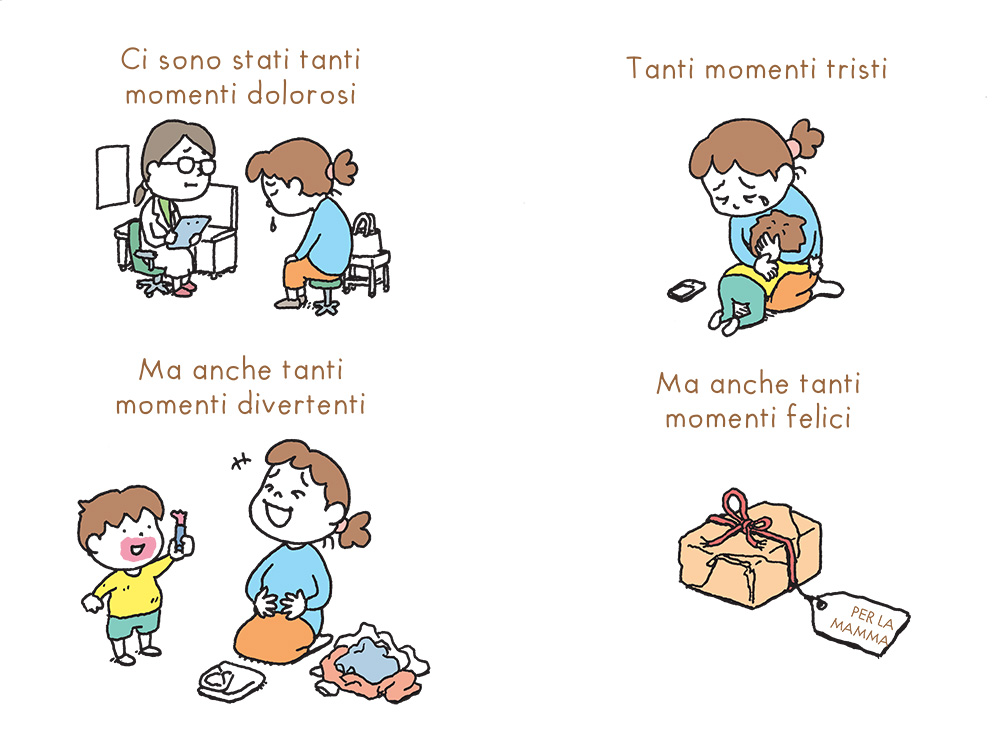 Ci sono stati tanti momenti dolorosi

Ma anche tanti momenti divertenti

Tanti momenti tristi

Ma anche tanti momenti felici

PER LA MAMMA